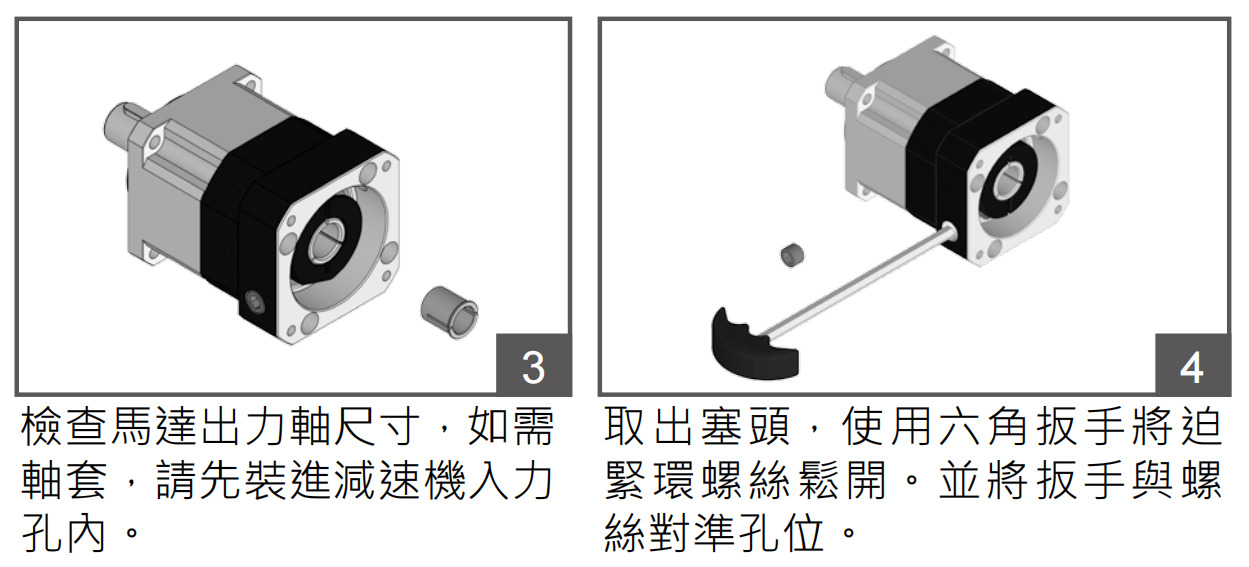 3

檢查馬達出力軸尺寸，如需軸套，請先裝進減速機入力孔內。

4

取出塞頭，使用六角扳手將迫緊環螺絲鬆開。並將扳手與螺絲對準孔位。